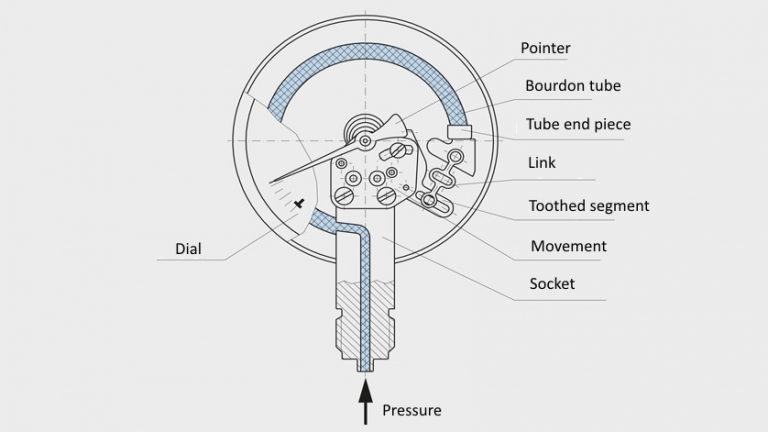 Pointer

Bourdon tube

Tube end piece

Link

Toothed segment

Movement

Socket

Dial

Pressure